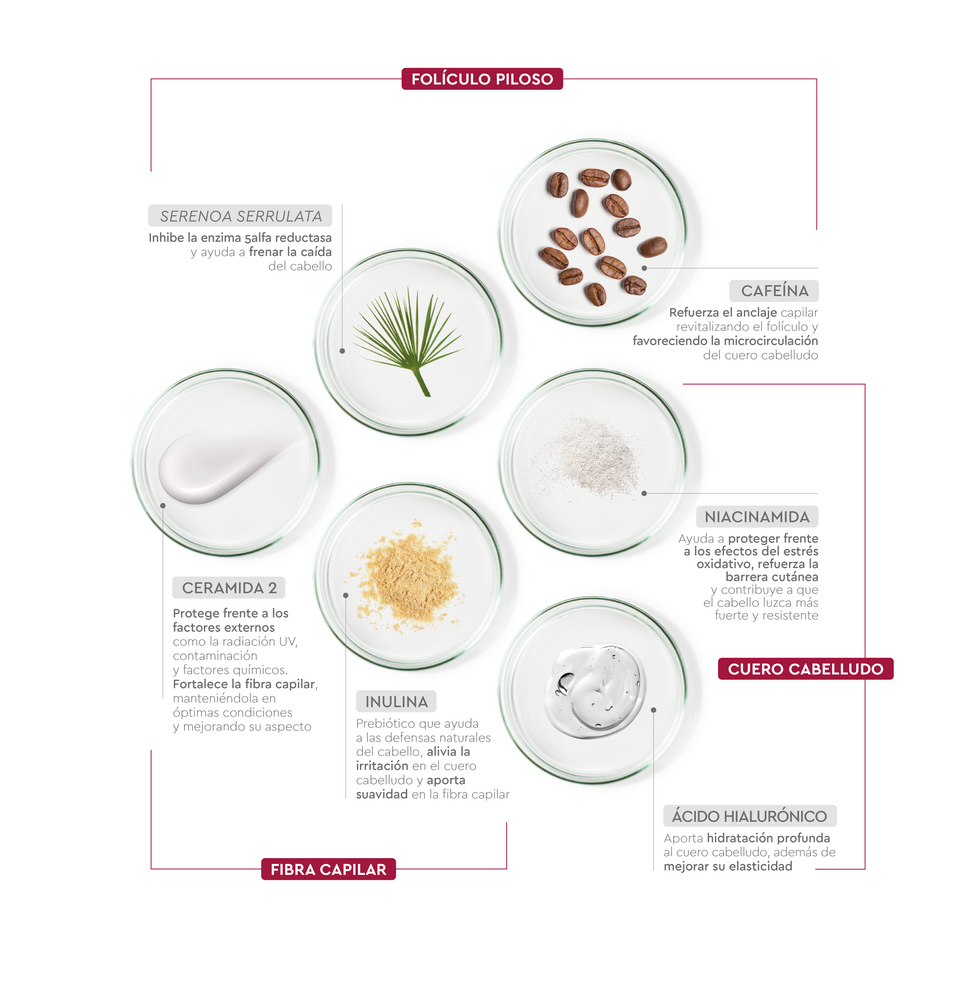 FOLÍCULO PILOSO

SERENOA SERRULATA
Inhibe la enzima 5alfa reductasa y ayuda a frenar la caída del cabello

CAFEÍNA
Refuerza el anclaje capilar revitalizando el folículo y favoreciendo la microcirculación del cuero cabelludo

NIACINAMIDA
Ayuda a proteger frente a los efectos del estrés oxidativo, refuerza la barrera cutánea y contribuye a que el cabello luzca más fuerte y resistente

CUERO CABELLUDO

CERAMIDA 2
Protege frente a los factores externos como la radiación UV, contaminación y factores químicos. Fortalece la fibra capilar, manteniéndola en óptimas condiciones y mejorando su aspecto

INULINA
Prebiótico que ayuda a las defensas naturales del cabello, alivia la irritación en el cuero cabelludo y aporta suavidad en la fibra capilar

ÁCIDO HIALURÓNICO
Aporta hidratación profunda al cuero cabelludo, además de mejorar su elasticidad

FIBRA CAPILAR