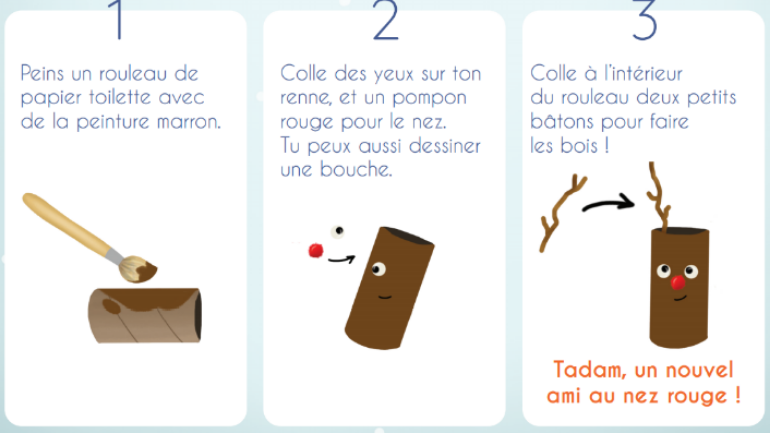 1

Peins un rouleau de papier toilette avec de la peinture marron.

2

Colle des yeux sur ton renne, et un pompon rouge pour le nez. Tu peux aussi dessiner une bouche.

3

Colle à l'intérieur du rouleau deux petits bâtons pour faire les bois !

Tadam, un nouvel ami au nez rouge !