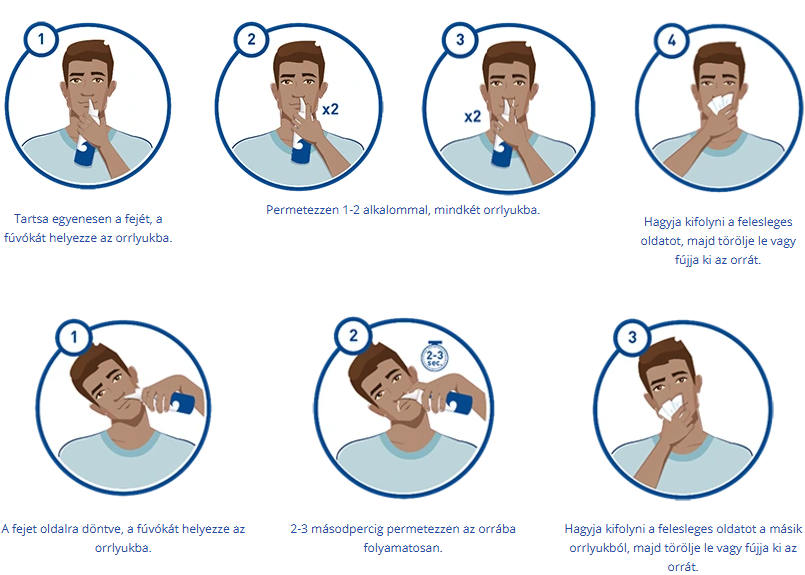 1

2

x2

3

x2

4

Tartsa egyenesen a fejét, a fúvókát helyezze az orrlyukba.

Permetezzen 1-2 alkalommal, mindkét orrlyukba.

Hagyja kifolyni a felesleges oldatot, majd törölje le vagy fújja ki az orrát.

1

2

2-3 sec.

3

A fejet oldalra döntve, a fúvókát helyezze az orrlyukba.

2-3 másodpercig permetezzen az orrába folyamatosan.

Hagyja kifolyni a felesleges oldatot a másik orrlyukból, majd törölje le vagy fújja ki az orrát.